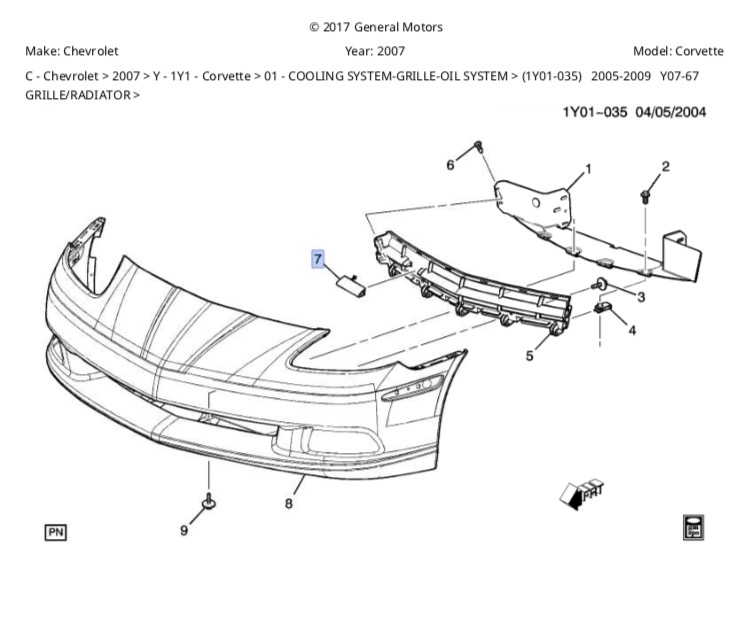 © 2017 General Motors

Make: Chevrolet

Year: 2007

Model: Corvette

C - Chevrolet > 2007 > Y - 1Y1 - Corvette > 01 - COOLING SYSTEM-GRILLE-OIL SYSTEM > (1Y01-035) 2005-2009 Y07-67 GRILLE/RADIATOR >

1Y01–035 04/05/2004

6
1
2
7
3
4
5
8
9
FRT
PN