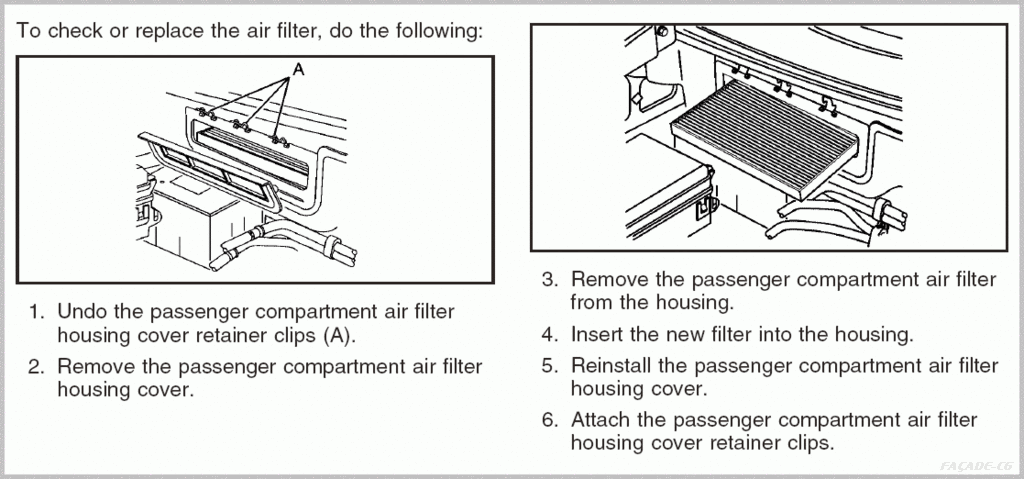 To check or replace the air filter, do the following:

A

1. Undo the passenger compartment air filter housing cover retainer clips (A).

2. Remove the passenger compartment air filter housing cover.

3. Remove the passenger compartment air filter from the housing.

4. Insert the new filter into the housing.

5. Reinstall the passenger compartment air filter housing cover.

6. Attach the passenger compartment air filter housing cover retainer clips.

FAÇADE-CG