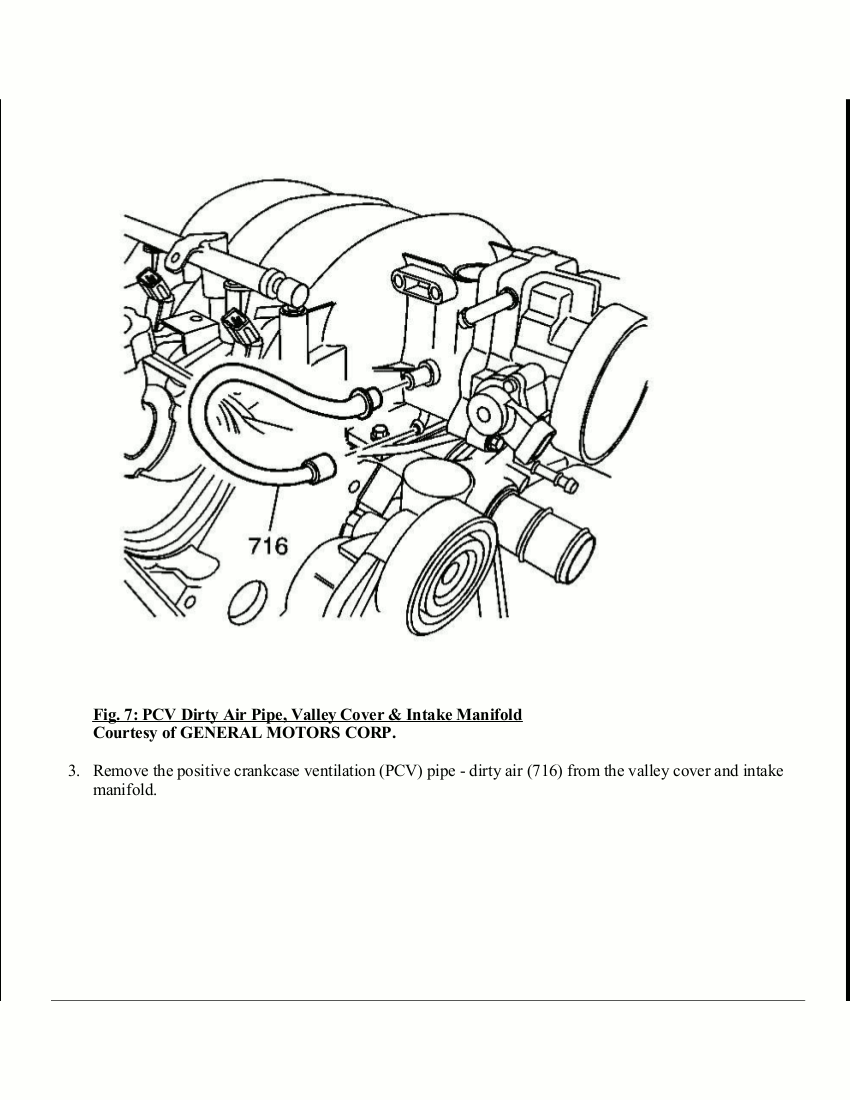 716

Fig. 7: PCV Dirty Air Pipe, Valley Cover & Intake Manifold
Courtesy of GENERAL MOTORS CORP.

3. Remove the positive crankcase ventilation (PCV) pipe - dirty air (716) from the valley cover and intake manifold.