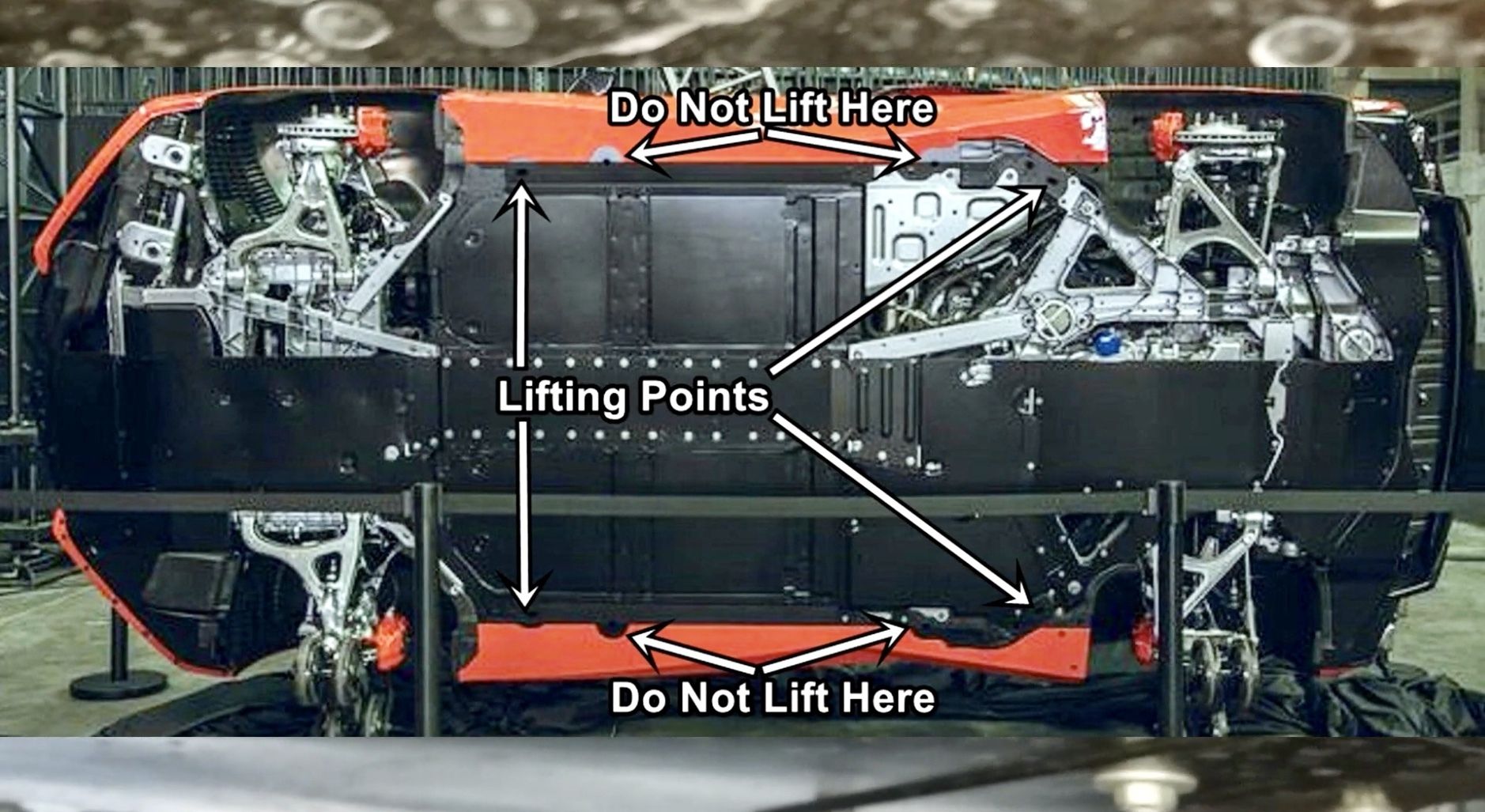 Do Not Lift Here

Lifting Points

Do Not Lift Here